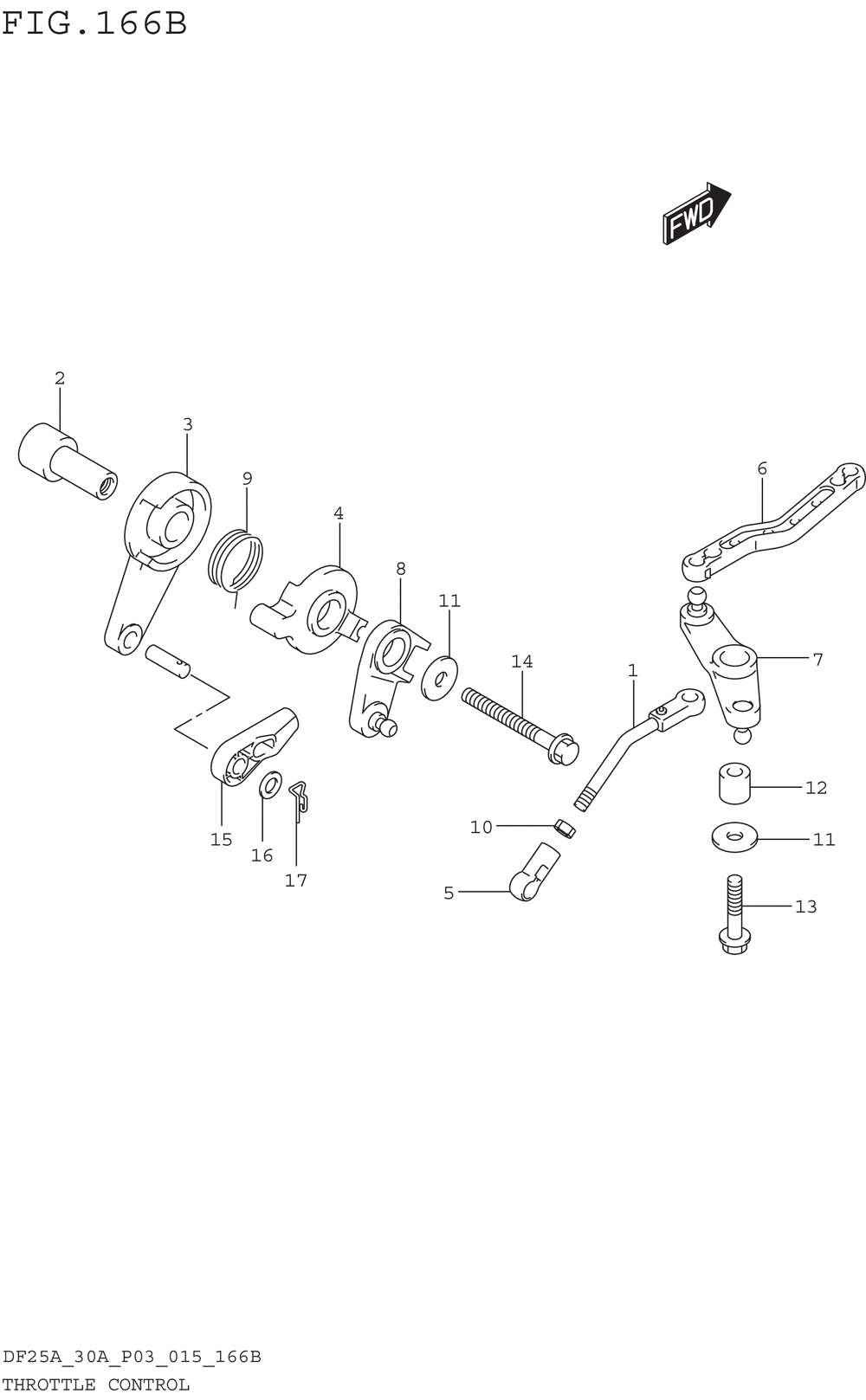 FIG.166B

FWD

2
3
9
4
8
11
14
1
6
7
12
11
13
10
5
15
16
17

DF25A_30A_P03_015_166B
THROTTLE CONTROL